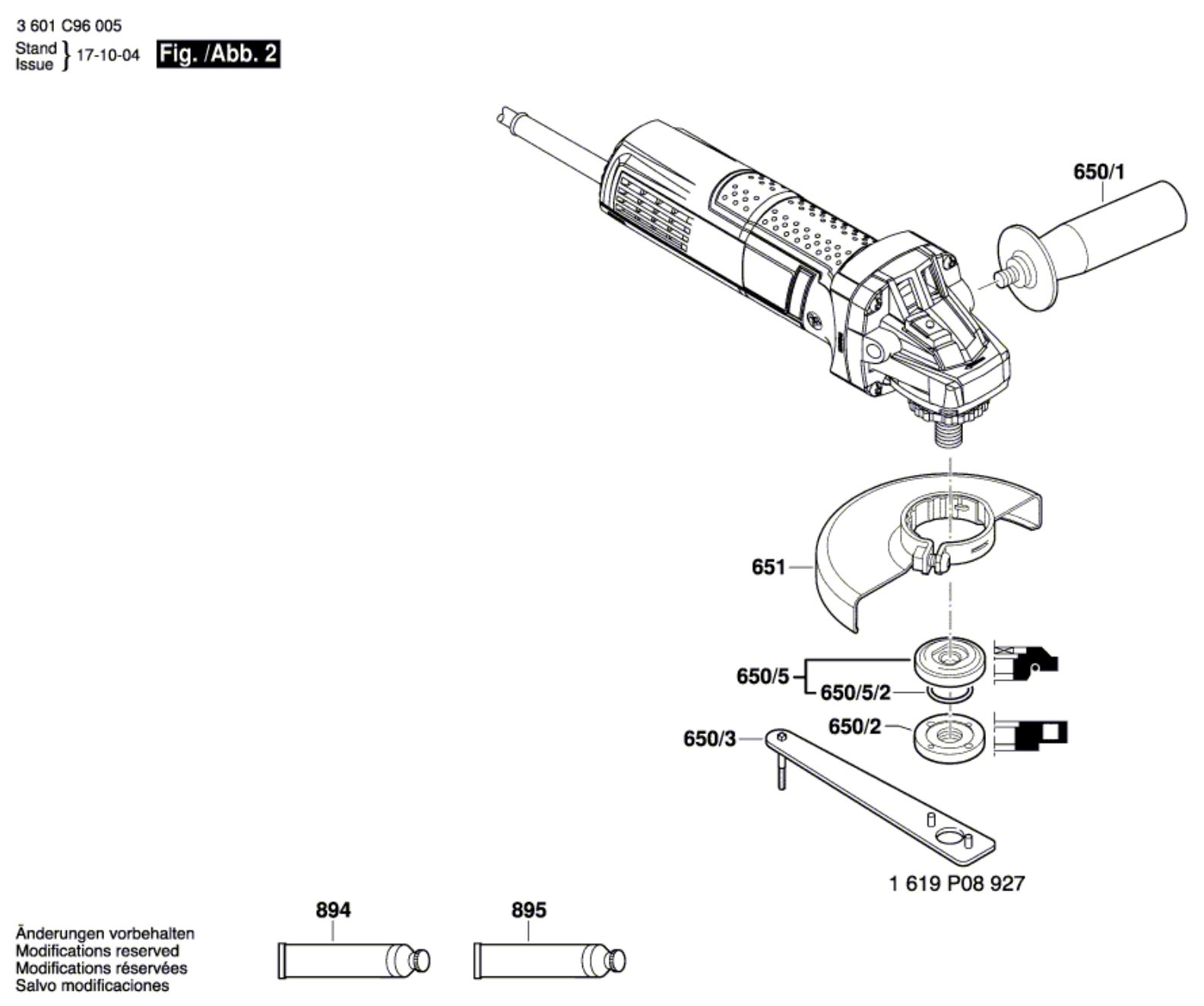 3 601 C96 005

Stand
Issue } 17-10-04 Fig. /Abb. 2

650/1

651

650/5

650/5/2

650/2

650/3

1 619 P08 927

894

895

Änderungen vorbehalten
Modifications reserved
Modifications réservées
Salvo modificaciones